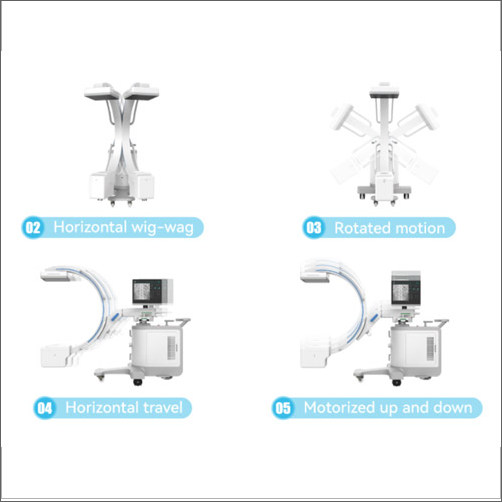 02 Horizontal wig-wag

03 Rotated motion

04 Horizontal travel

05 Motorized up and down